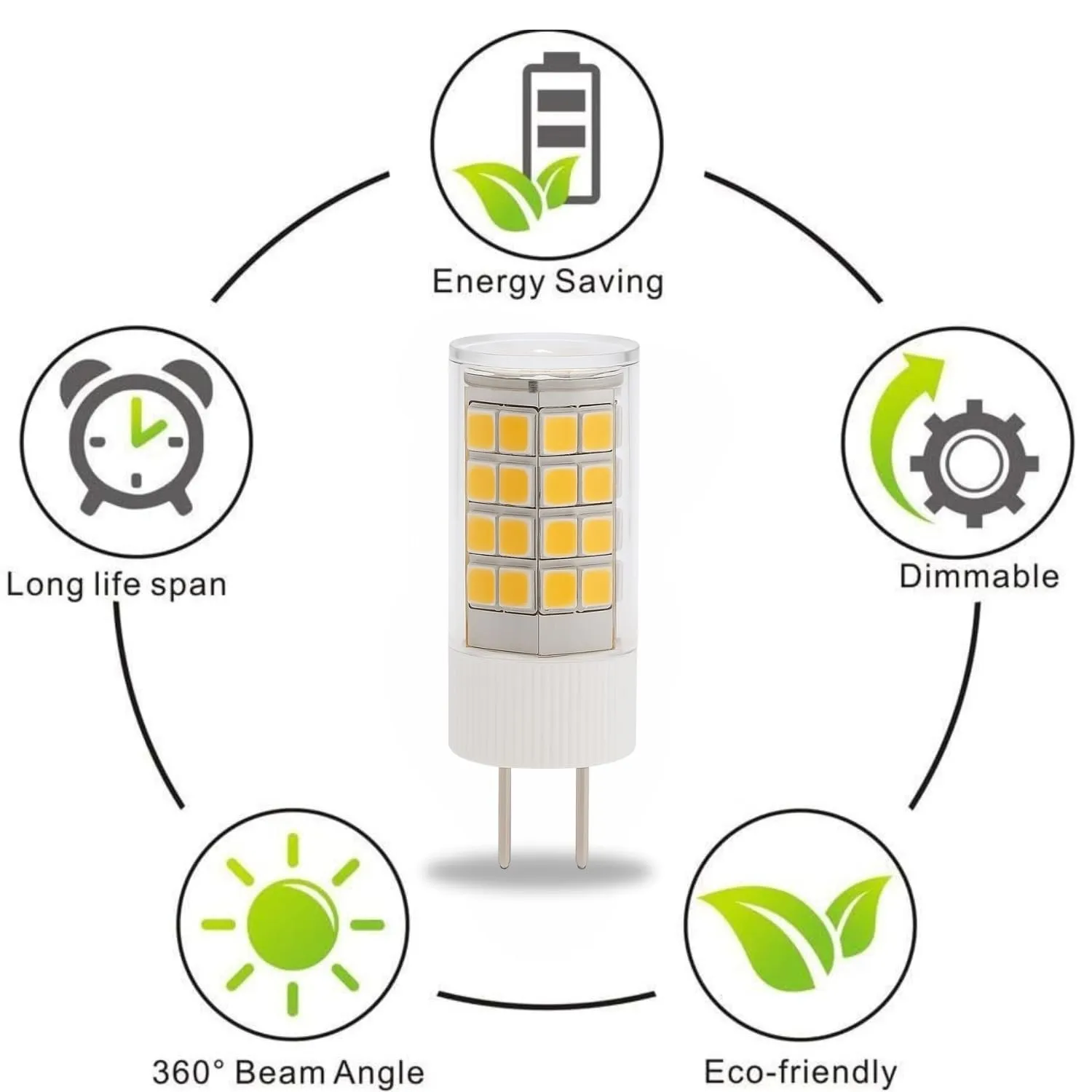 Energy Saving

Long life span

Dimmable

360° Beam Angle

Eco-friendly